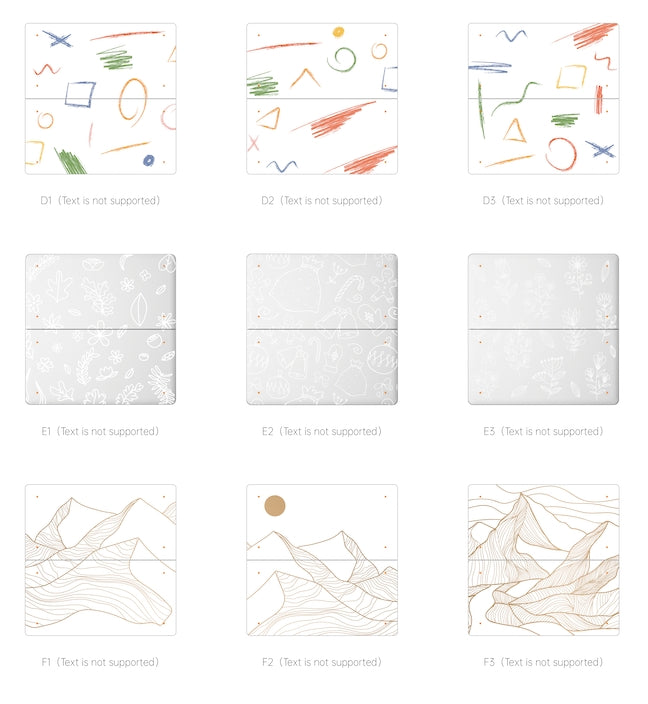 D1（Text is not supported）

D2（Text is not supported）

D3（Text is not supported）

E1（Text is not supported）

E2（Text is not supported）

E3（Text is not supported）

F1（Text is not supported）

F2（Text is not supported）

F3（Text is not supported）